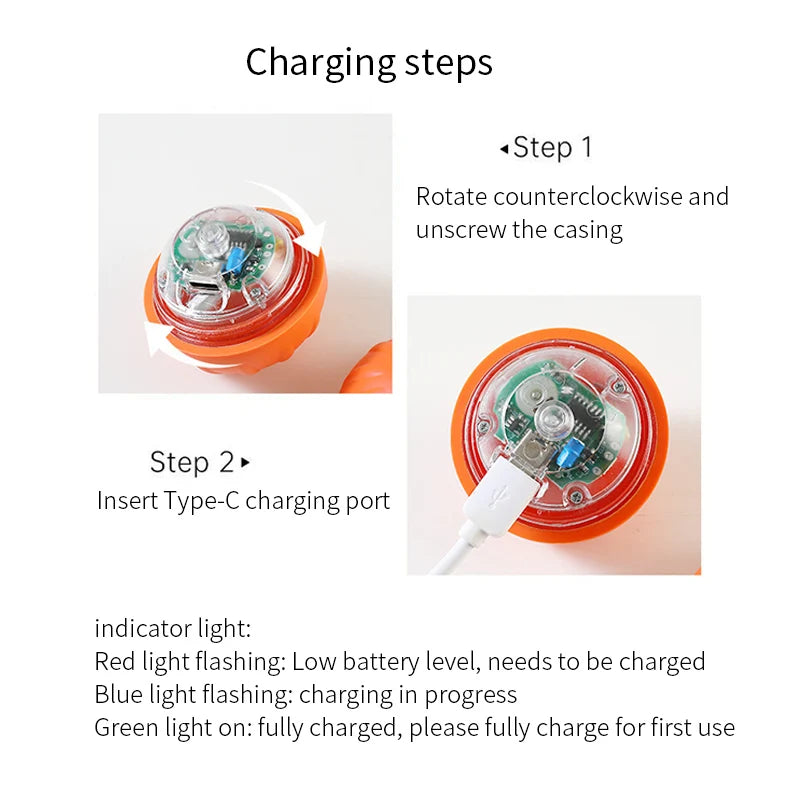 Charging steps

◂Step 1

Rotate counterclockwise and unscrew the casing

Step 2▸

Insert Type-C charging port

indicator light:
Red light flashing: Low battery level, needs to be charged
Blue light flashing: charging in progress
Green light on: fully charged, please fully charge for first use