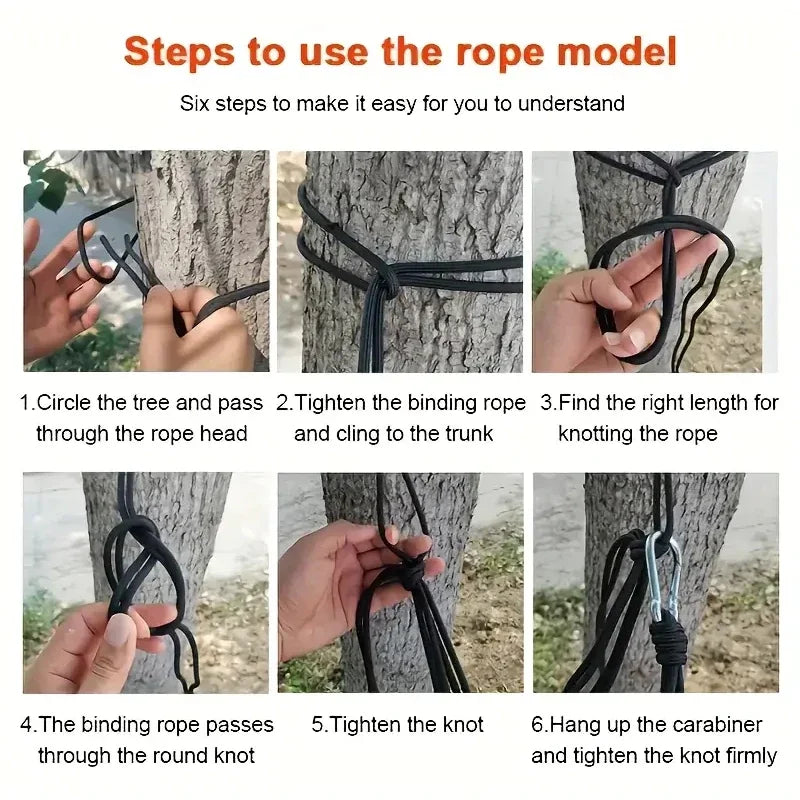 Steps to use the rope model

Six steps to make it easy for you to understand

1.Circle the tree and pass through the rope head

2.Tighten the binding rope and cling to the trunk

3.Find the right length for knotting the rope

4.The binding rope passes through the round knot

5.Tighten the knot

6.Hang up the carabiner and tighten the knot firmly