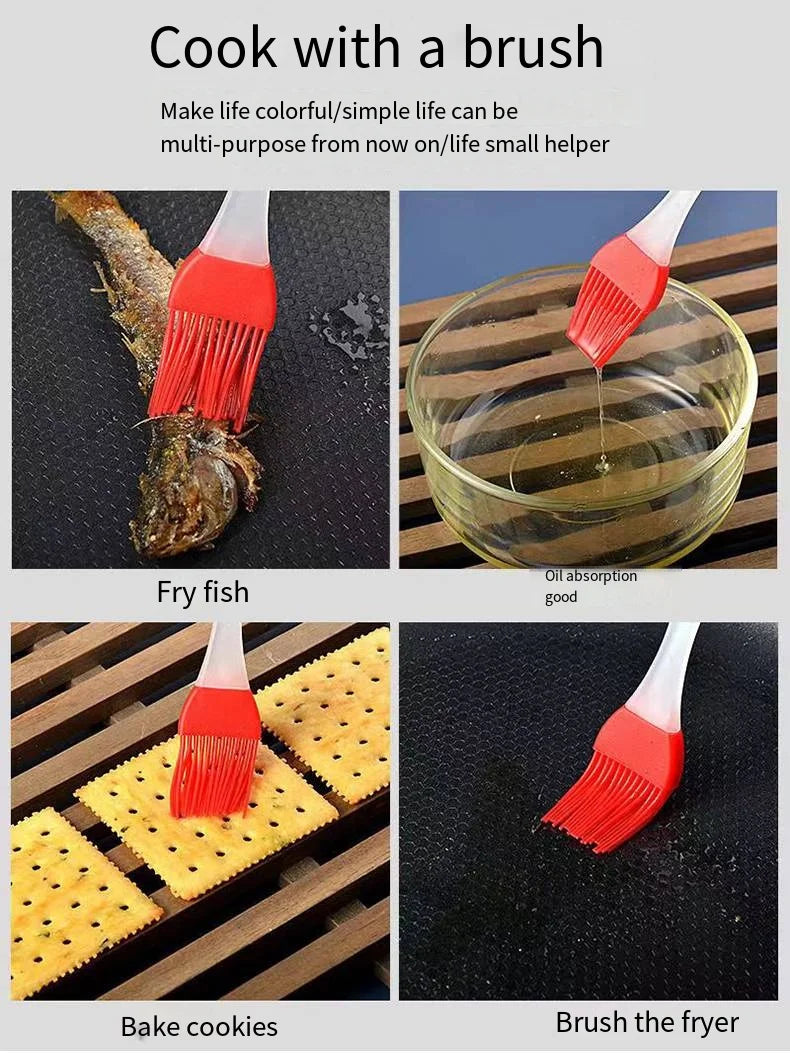 Cook with a brush

Make life colorful/simple life can be multi-purpose from now on/life small helper

Fry fish

Oil absorption good

Bake cookies

Brush the fryer