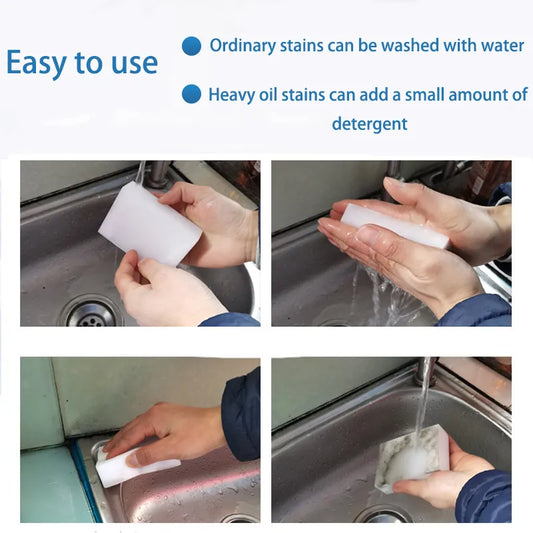 Easy to use

Ordinary stains can be washed with water

Heavy oil stains can add a small amount of detergent