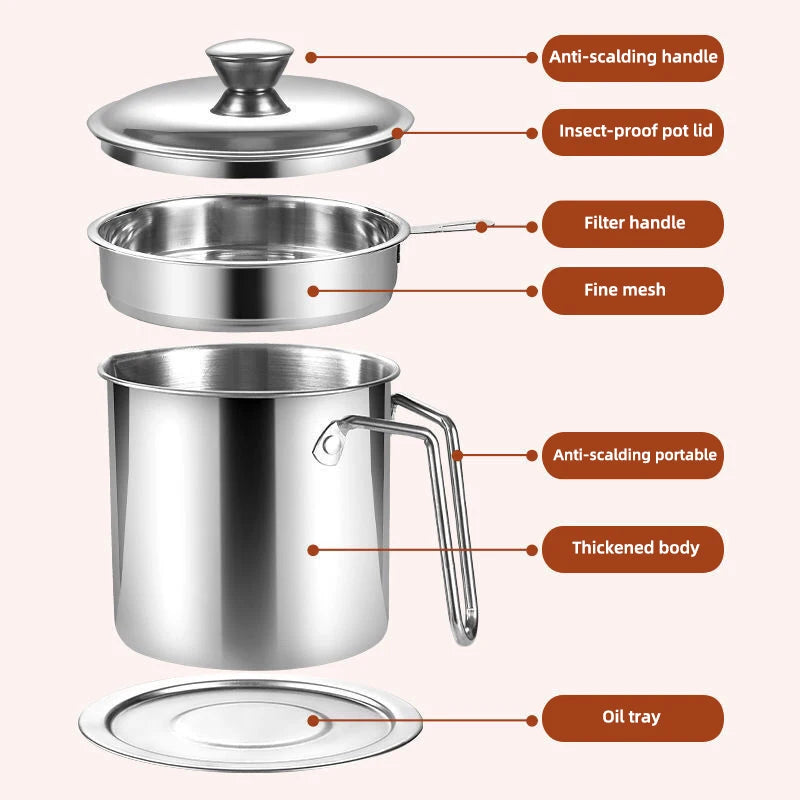 Anti-scalding handle

Insect-proof pot lid

Filter handle

Fine mesh

Anti-scalding portable

Thickened body

Oil tray