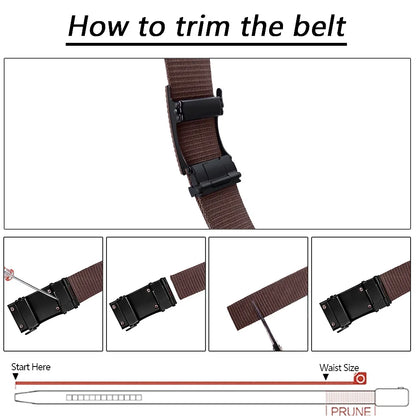 How to trim the belt

Start Here

Waist Size

PRUNE