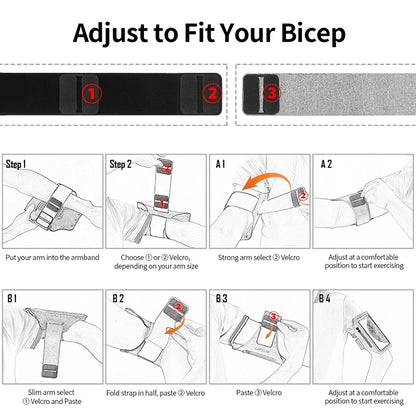 Adjust to Fit Your Bicep

①

②

③

Step 1

Put your arm into the armband

Step 2

②

①

Choose ① or ② Velcro, depending on your arm size

A 1

②

Strong arm select ② Velcro

A 2

Adjust at a comfortable position to start exercising

B 1

Slim arm select ① Velcro and Paste

B 2

②

Fold strap in half, paste ② Velcro

B 3

③

Paste ③ Velcro

B 4

Adjust at a comfortable position to start exercising