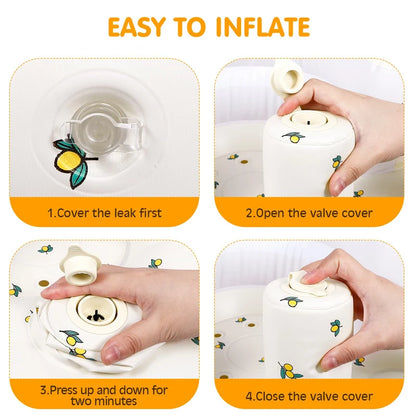 EASY TO INFLATE

1.Cover the leak first

2.Open the valve cover

3.Press up and down for two minutes

4.Close the valve cover