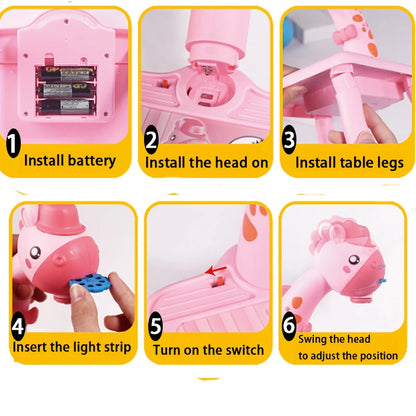 1 Install battery

2 Install the head on

3 Install table legs

4 Insert the light strip

5 Turn on the switch

6 Swing the head to adjust the position