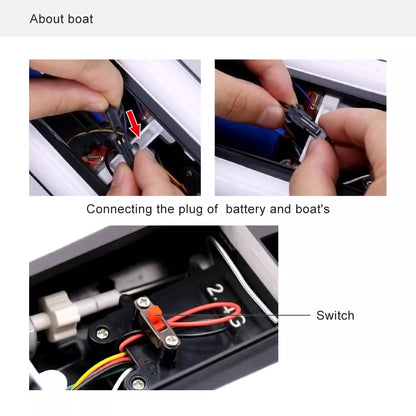 About boat

Connecting the plug of battery and boat's

2.4G

Switch