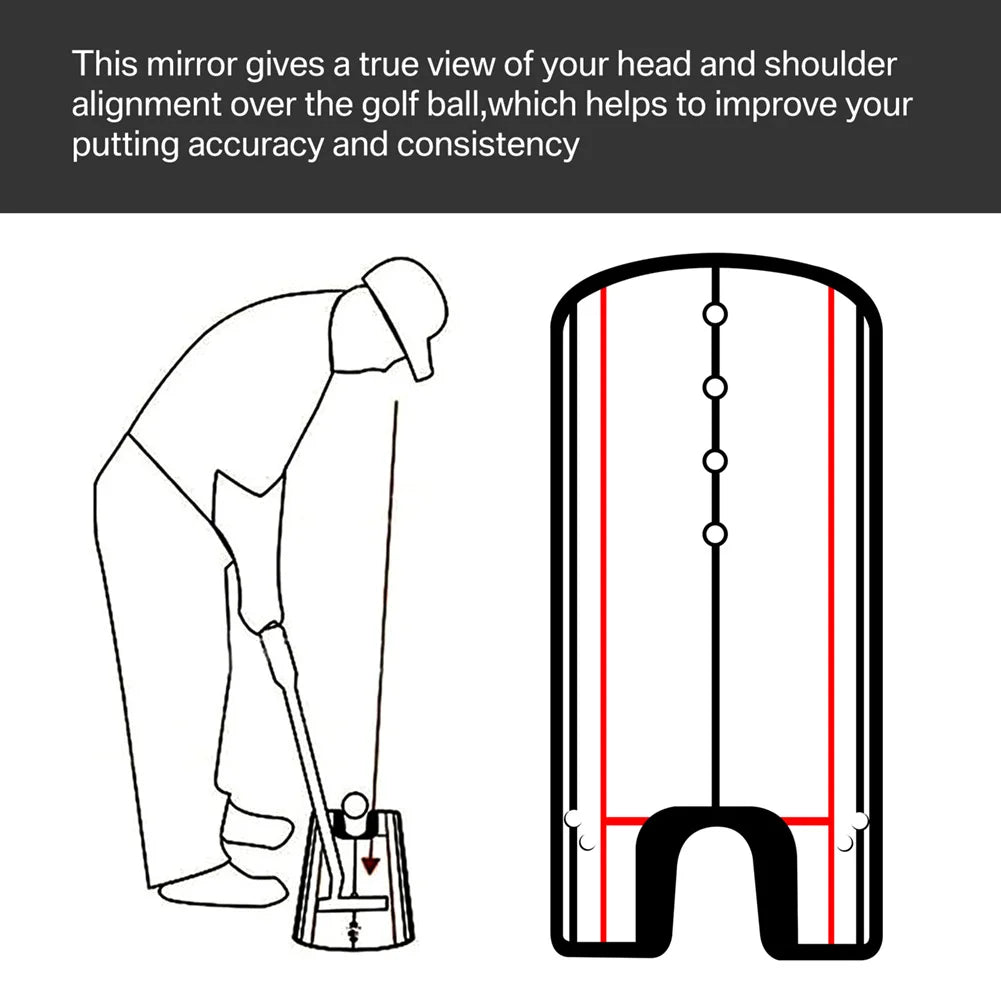 This mirror gives a true view of your head and shoulder alignment over the golf ball,which helps to improve your putting accuracy and consistency