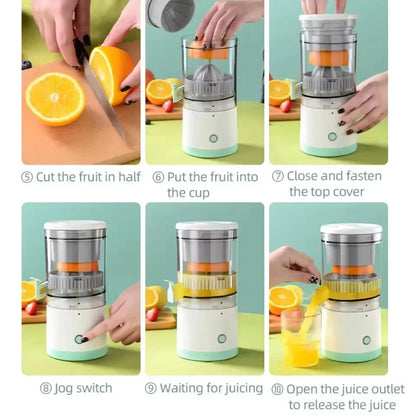 ⑤ Cut the fruit in half

⑥ Put the fruit into the cup

⑦ Close and fasten the top cover

⑧ Jog switch

⑨ Waiting for juicing

⑩ Open the juice outlet to release the juice