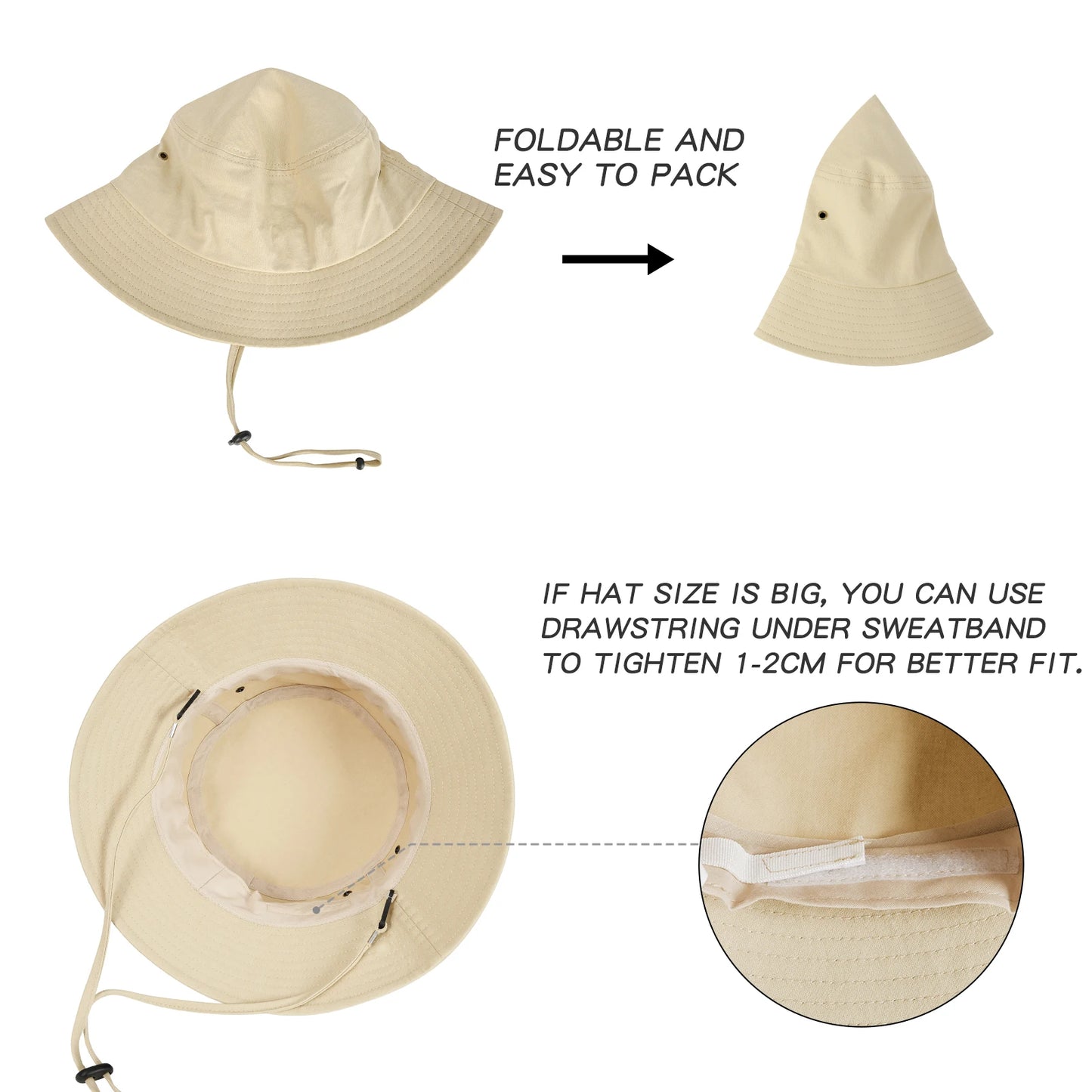 FOLDABLE AND EASY TO PACK

IF HAT SIZE IS BIG, YOU CAN USE DRAWSTRING UNDER SWEATBAND TO TIGHTEN 1-2CM FOR BETTER FIT.