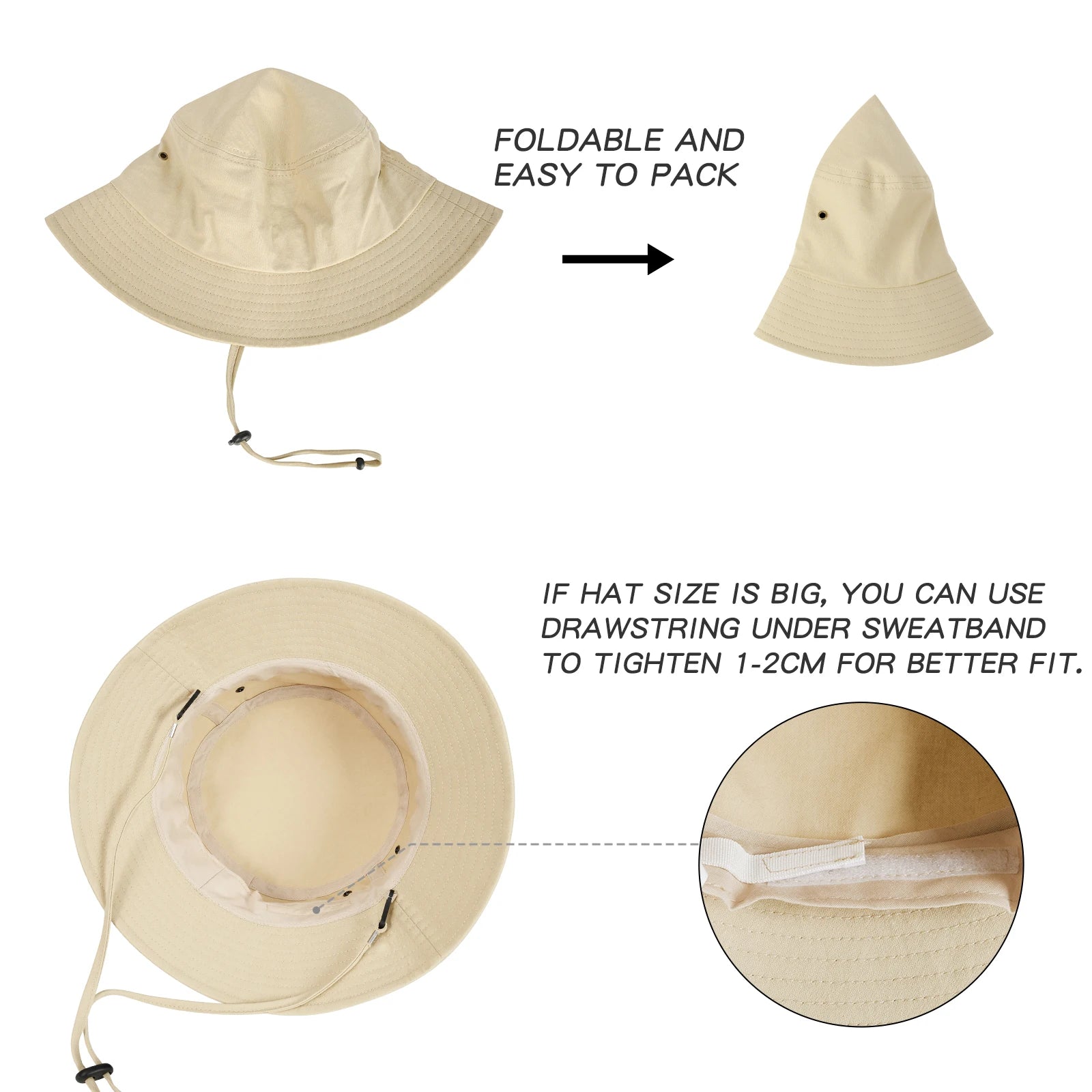 FOLDABLE AND EASY TO PACK

IF HAT SIZE IS BIG, YOU CAN USE DRAWSTRING UNDER SWEATBAND TO TIGHTEN 1-2CM FOR BETTER FIT.