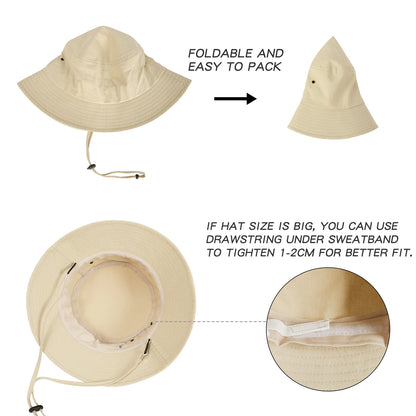 FOLDABLE AND EASY TO PACK

IF HAT SIZE IS BIG, YOU CAN USE DRAWSTRING UNDER SWEATBAND TO TIGHTEN 1-2CM FOR BETTER FIT.