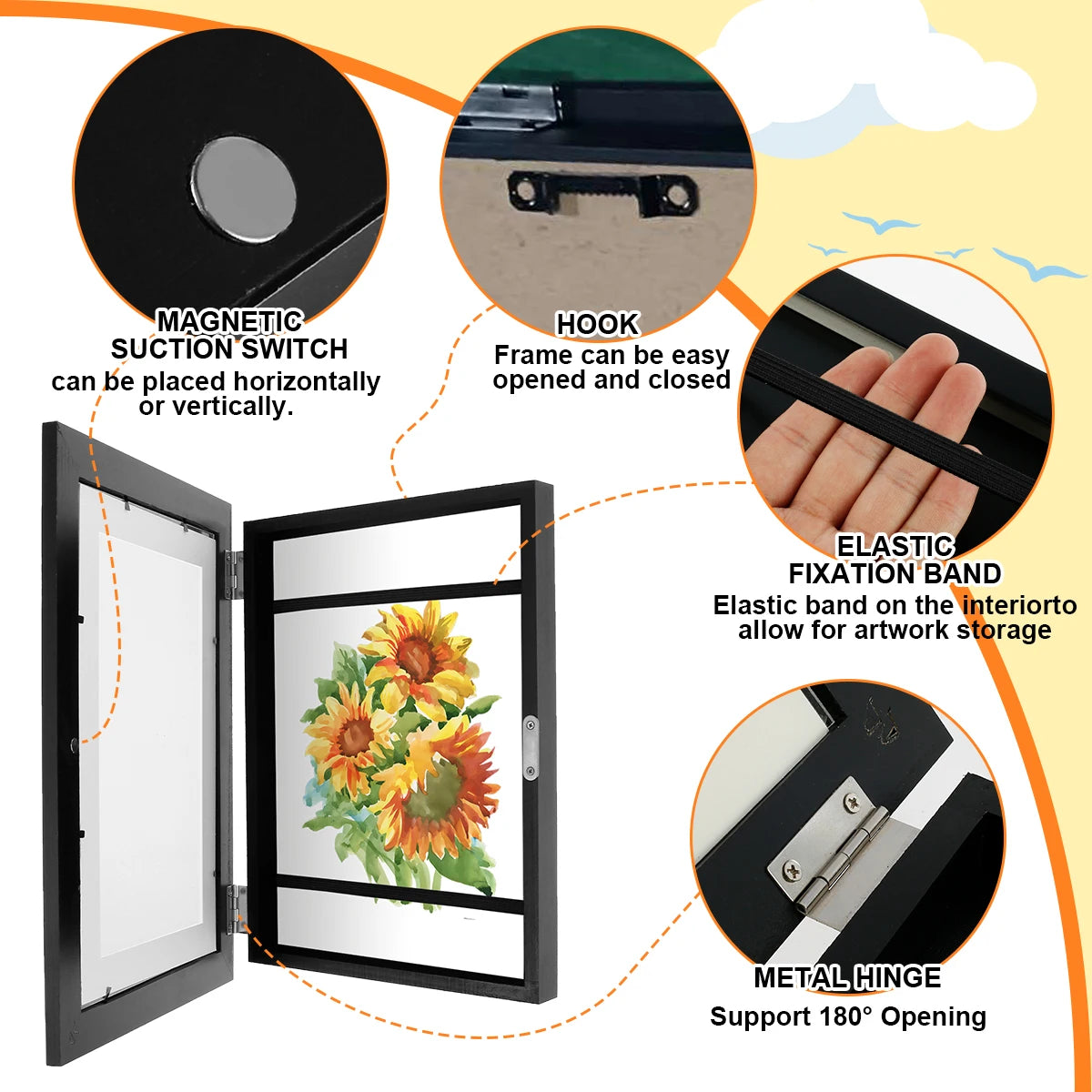 MAGNETIC SUCTION SWITCH
can be placed horizontally or vertically.

HOOK
Frame can be easy opened and closed

ELASTIC FIXATION BAND
Elastic band on the interiorto allow for artwork storage

METAL HINGE
Support 180° Opening