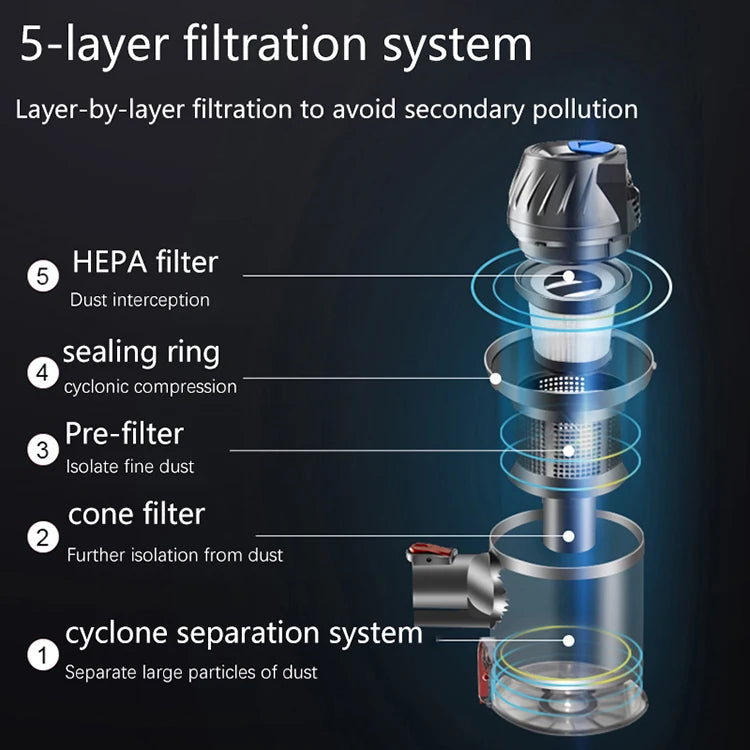 5-layer filtration system

Layer-by-layer filtration to avoid secondary pollution

5 HEPA filter
Dust interception

4 sealing ring
cyclonic compression

3 Pre-filter
Isolate fine dust

2 cone filter
Further isolation from dust

1 cyclone separation system
Separate large particles of dust