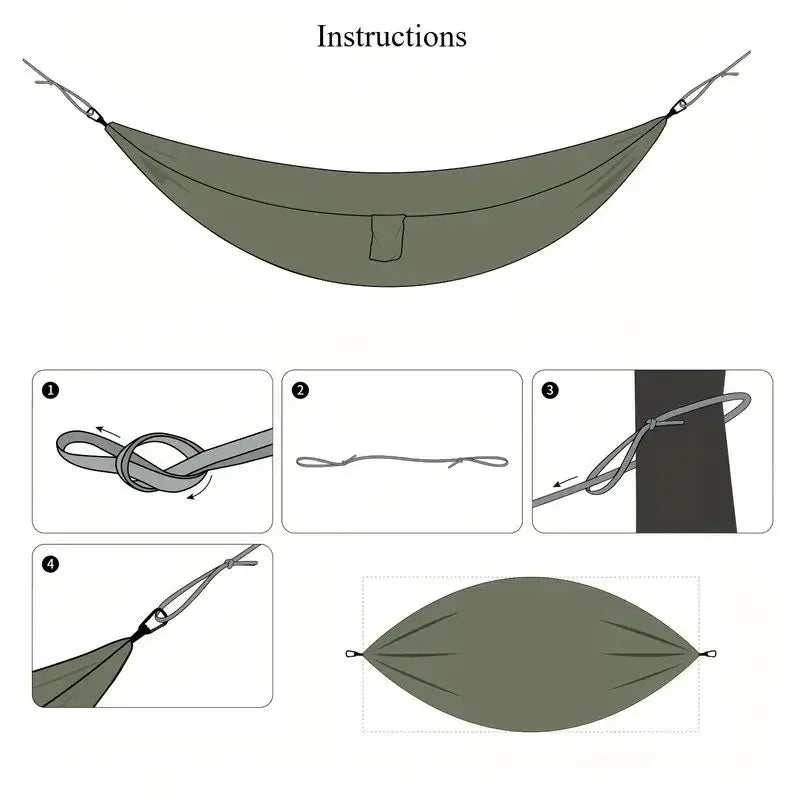 Instructions

1

2

3

4