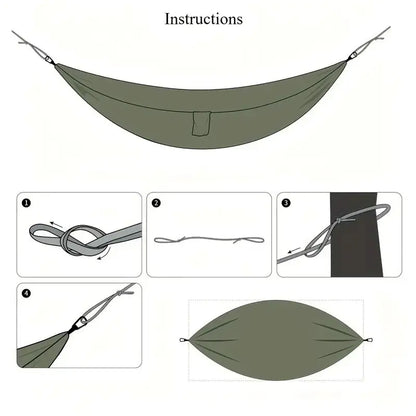 Instructions

1

2

3

4