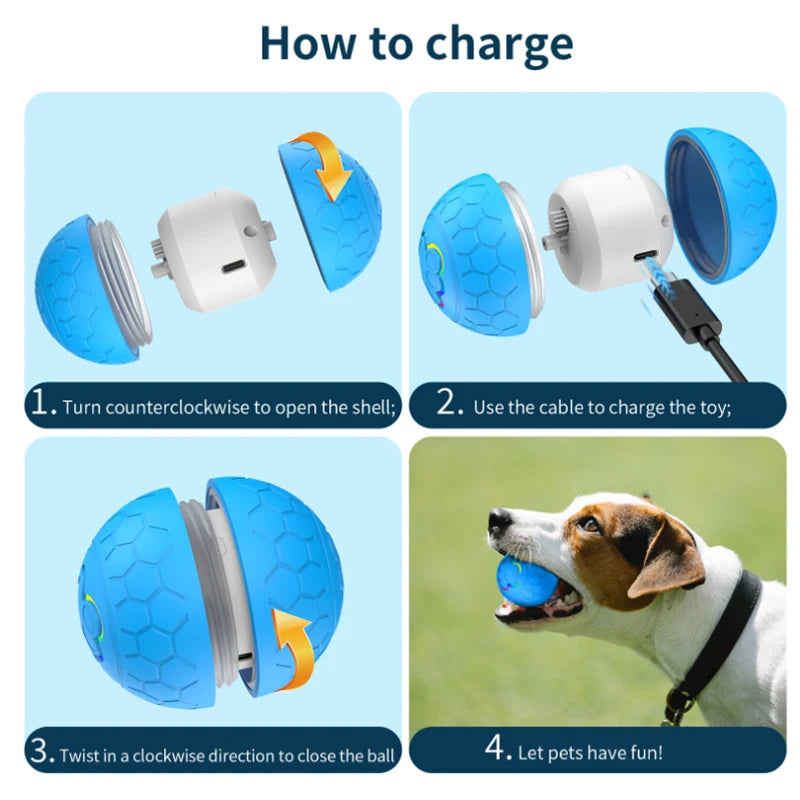 How to charge

1. Turn counterclockwise to open the shell;

2. Use the cable to charge the toy;

3. Twist in a clockwise direction to close the ball

4. Let pets have fun!