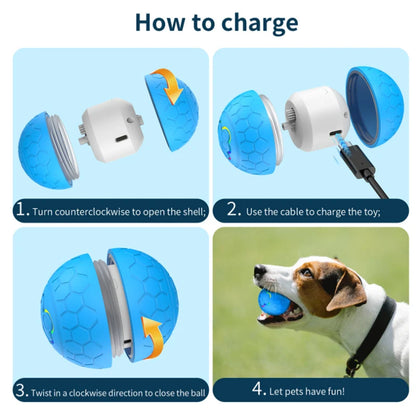 How to charge

1. Turn counterclockwise to open the shell;

2. Use the cable to charge the toy;

3. Twist in a clockwise direction to close the ball

4. Let pets have fun!