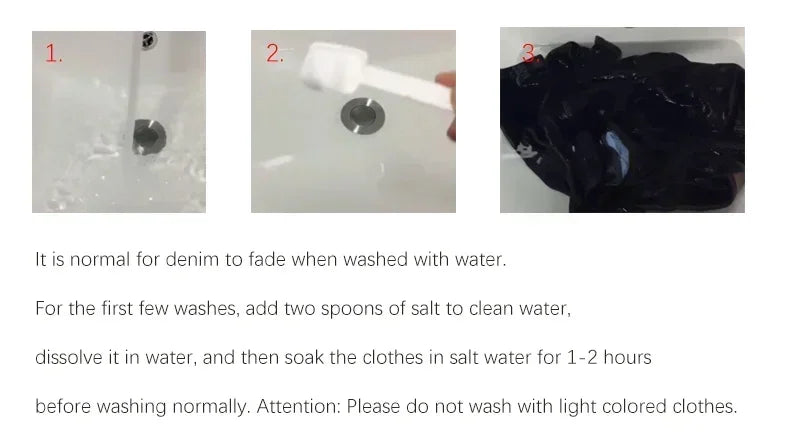 1.

2.

3.

It is normal for denim to fade when washed with water.

For the first few washes, add two spoons of salt to clean water, dissolve it in water, and then soak the clothes in salt water for 1-2 hours before washing normally. Attention: Please do not wash with light colored clothes.