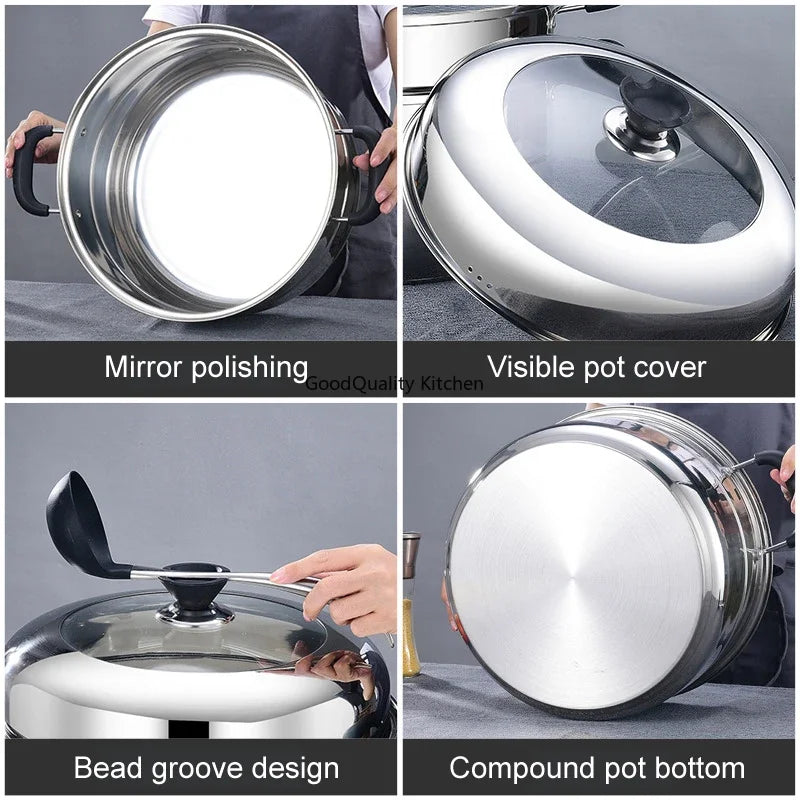 Mirror polishing

Visible pot cover

GoodQuality Kitchen

Bead groove design

Compound pot bottom