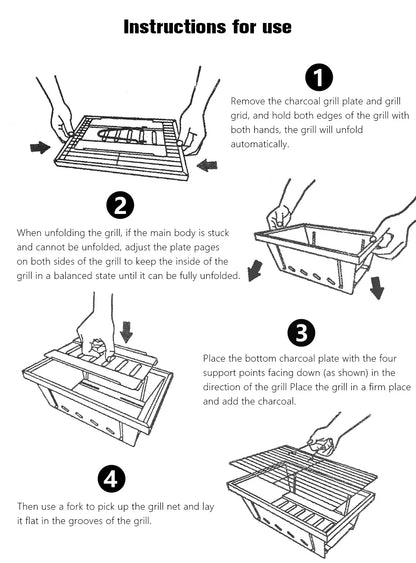 Instructions for use

1

Remove the charcoal grill plate and grill grid, and hold both edges of the grill with both hands, the grill will unfold automatically.

2

When unfolding the grill, if the main body is stuck and cannot be unfolded, adjust the plate pages on both sides of the grill to keep the inside of the grill in a balanced state until it can be fully unfolded.

3

Place the bottom charcoal plate with the four support points facing down (as shown) in the direction of the grill Place the grill in a firm place and add the charcoal.

4

Then use a fork to pick up the grill net and lay it flat in the grooves of the grill.