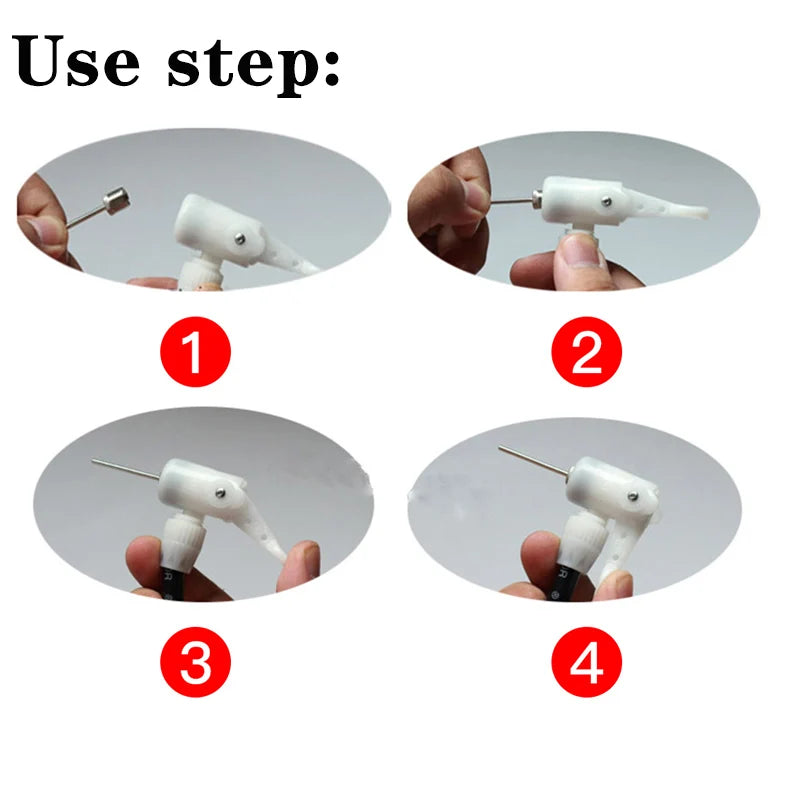 Use step:

1

2

3

4