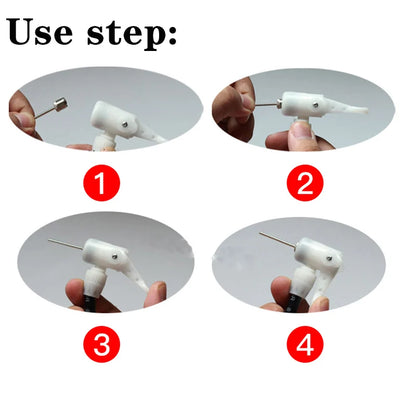 Use step:

1

2

3

4