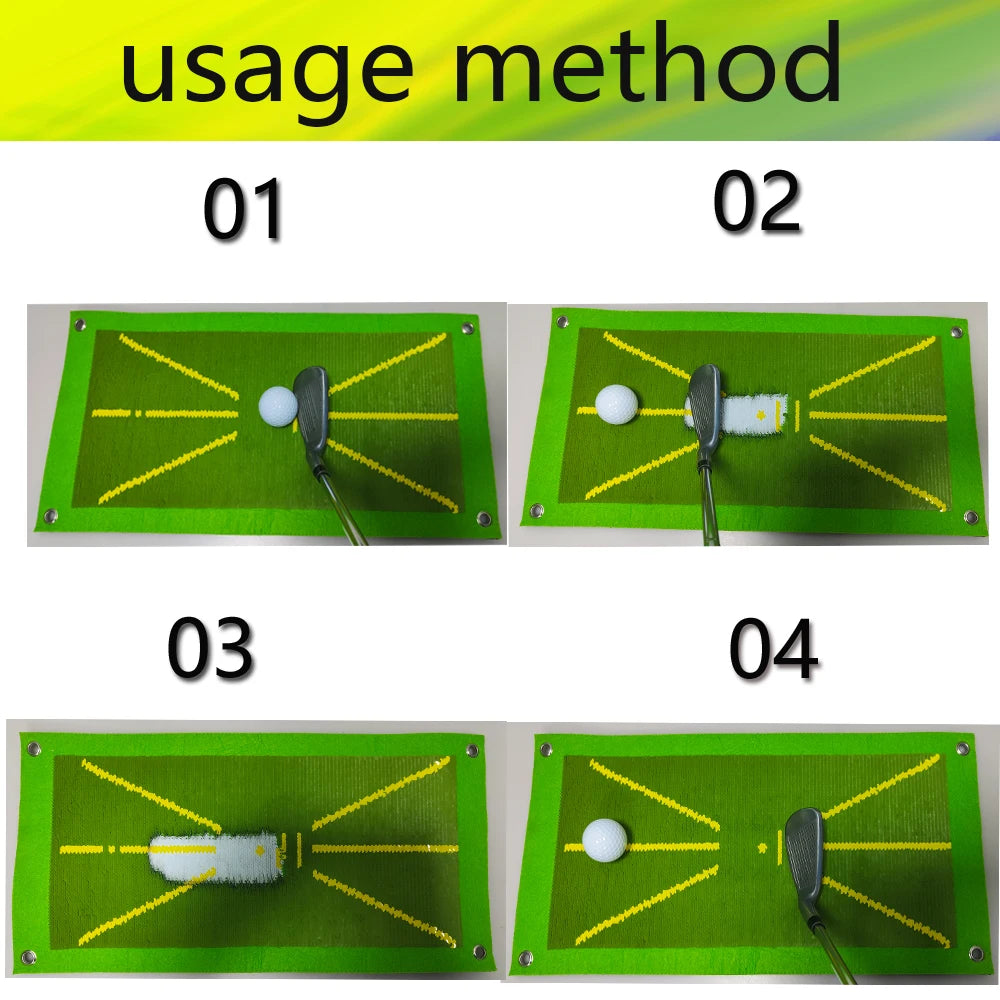 usage method

01

02

03

04