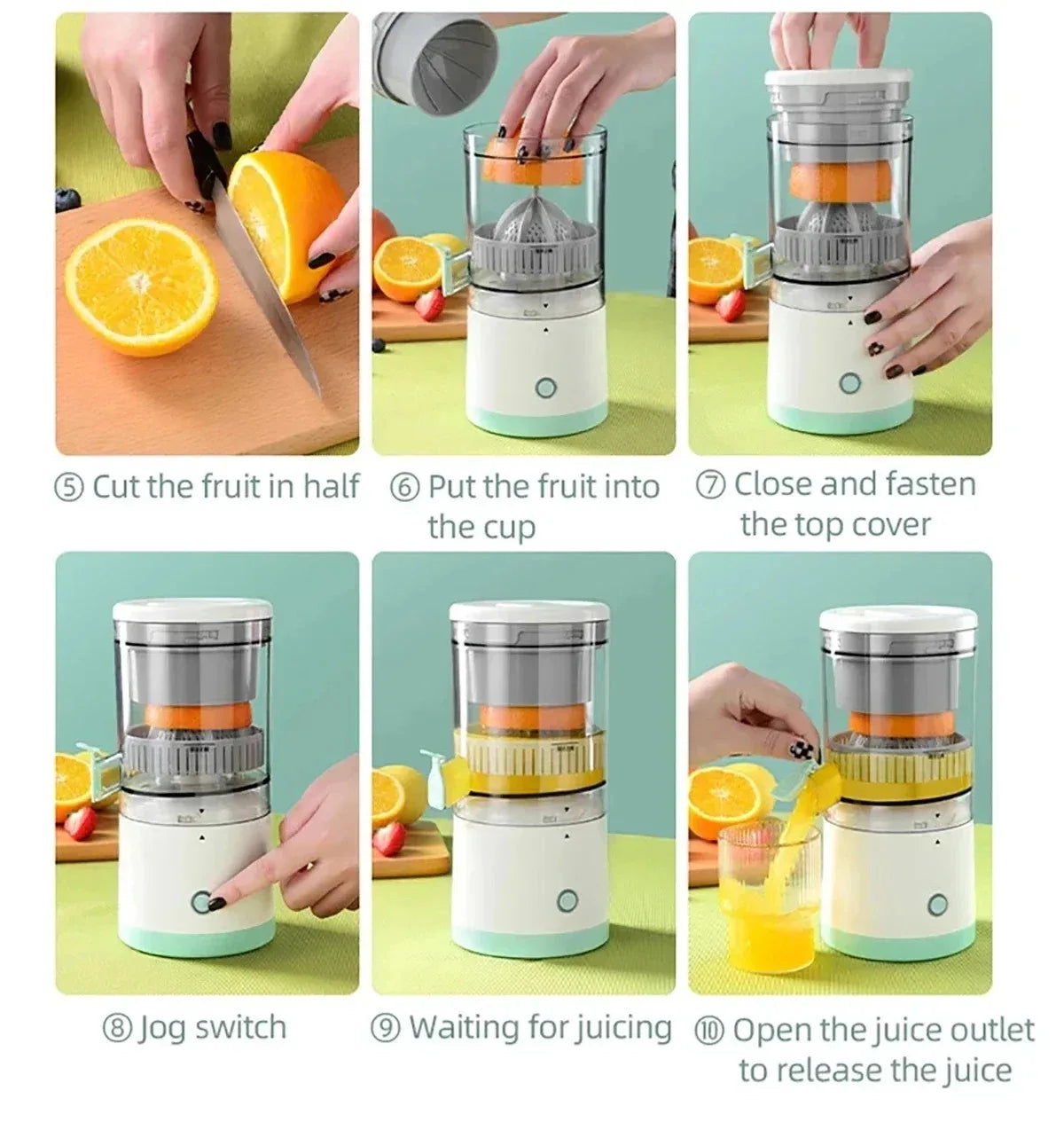 ⑤ Cut the fruit in half

⑥ Put the fruit into the cup

⑦ Close and fasten the top cover

⑧ Jog switch

⑨ Waiting for juicing

⑩ Open the juice outlet to release the juice