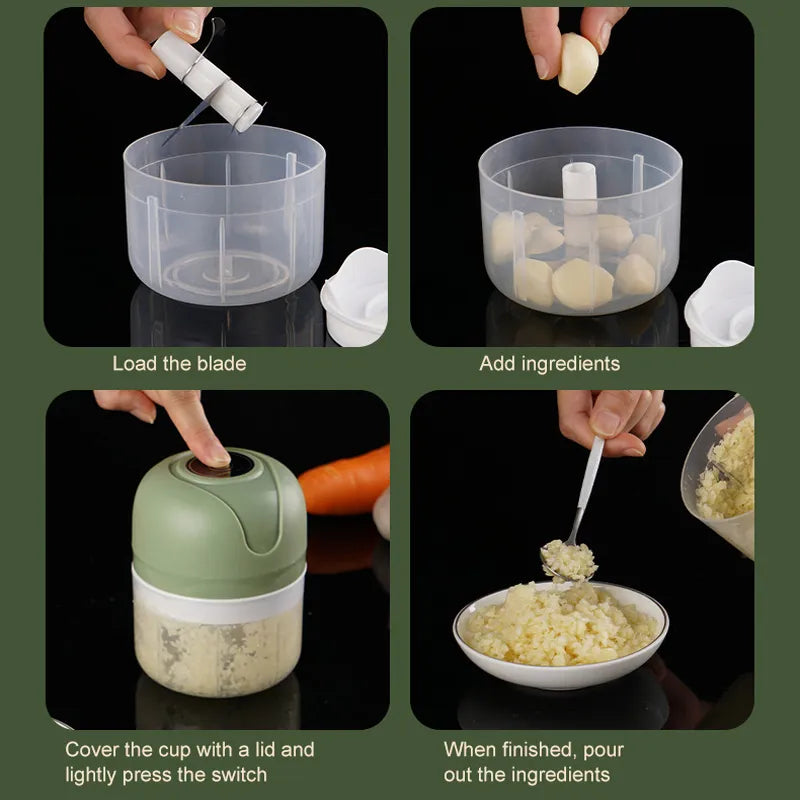 Load the blade

Add ingredients

Cover the cup with a lid and lightly press the switch

When finished, pour out the ingredients