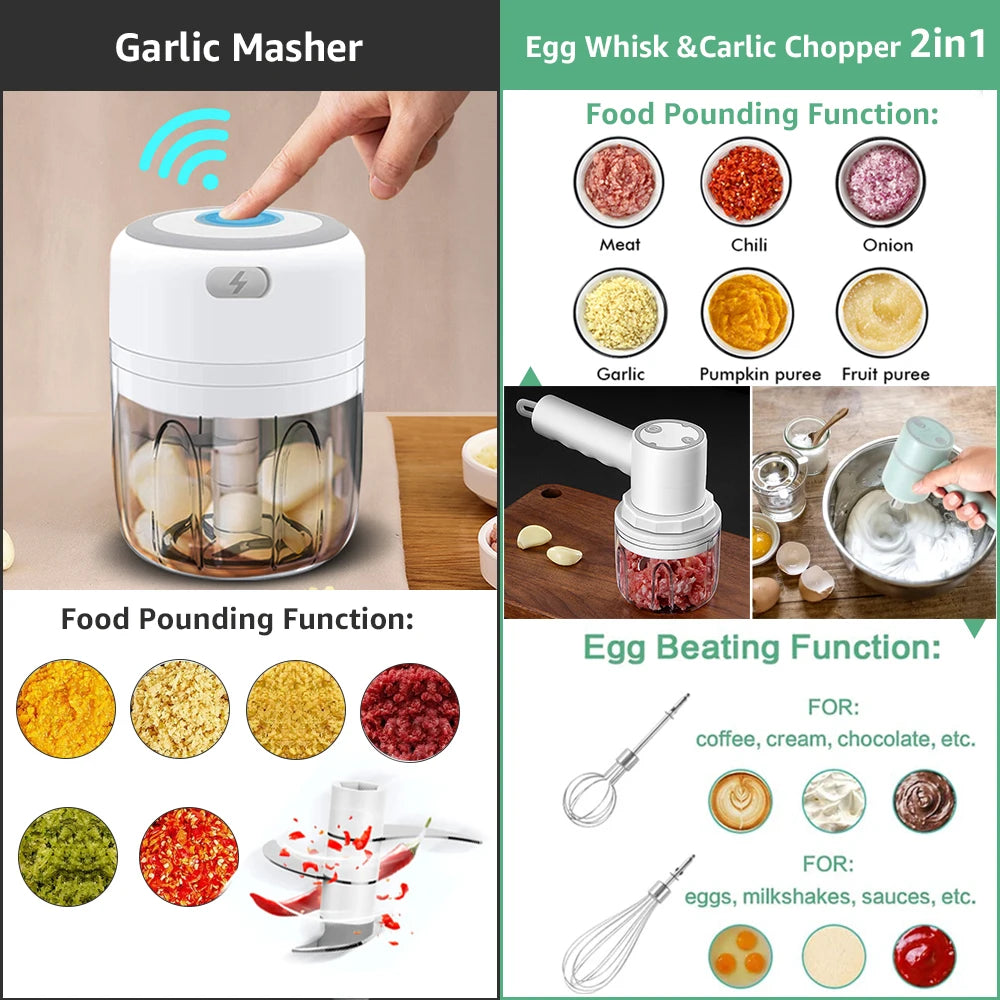 Garlic Masher

Food Pounding Function:

Egg Whisk &Carlic Chopper 2in1

Food Pounding Function:

Meat

Chili

Onion

Garlic

Pumpkin puree

Fruit puree

Egg Beating Function:

FOR:
coffee, cream, chocolate, etc.

FOR:
eggs, milkshakes, sauces, etc.