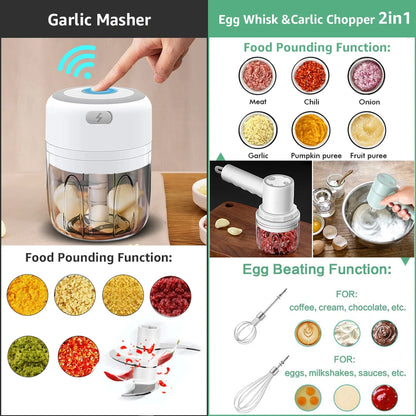 Garlic Masher

Food Pounding Function:

Egg Whisk &Carlic Chopper 2in1

Food Pounding Function:

Meat
Chili
Onion
Garlic
Pumpkin puree
Fruit puree

Egg Beating Function:

FOR:
coffee, cream, chocolate, etc.

FOR:
eggs, milkshakes, sauces, etc.