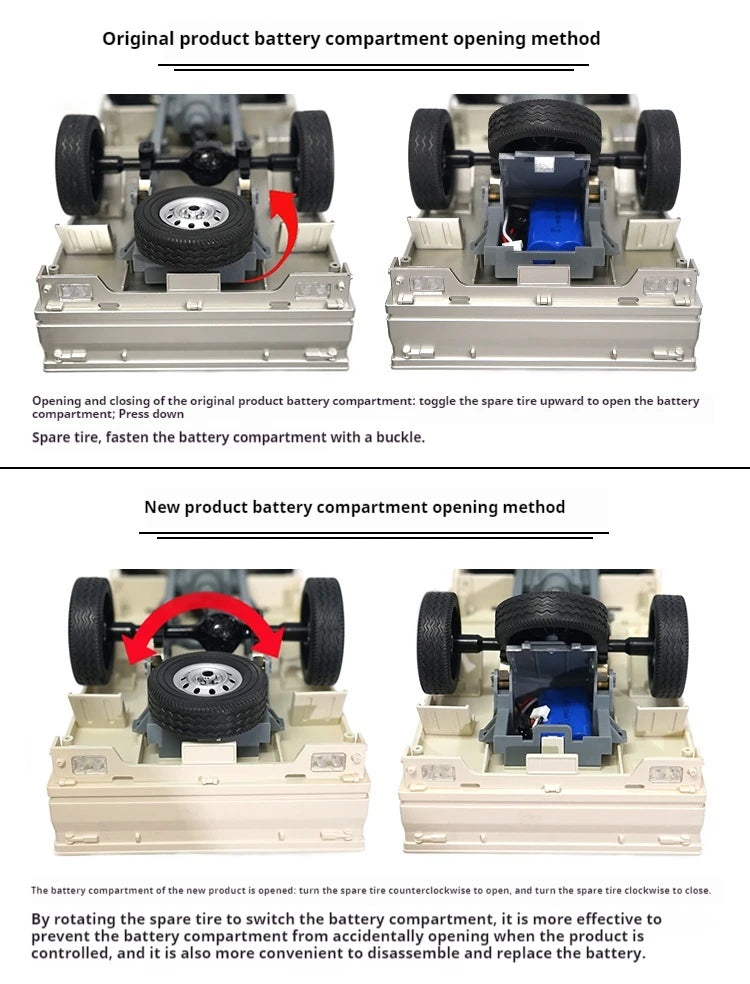 Original product battery compartment opening method

Opening and closing of the original product battery compartment: toggle the spare tire upward to open the battery compartment; Press down

Spare tire, fasten the battery compartment with a buckle.

New product battery compartment opening method

The battery compartment of the new product is opened: turn the spare tire counterclockwise to open, and turn the spare tire clockwise to close.

By rotating the spare tire to switch the battery compartment, it is more effective to prevent the battery compartment from accidentally opening when the product is controlled, and it is also more convenient to disassemble and replace the battery.