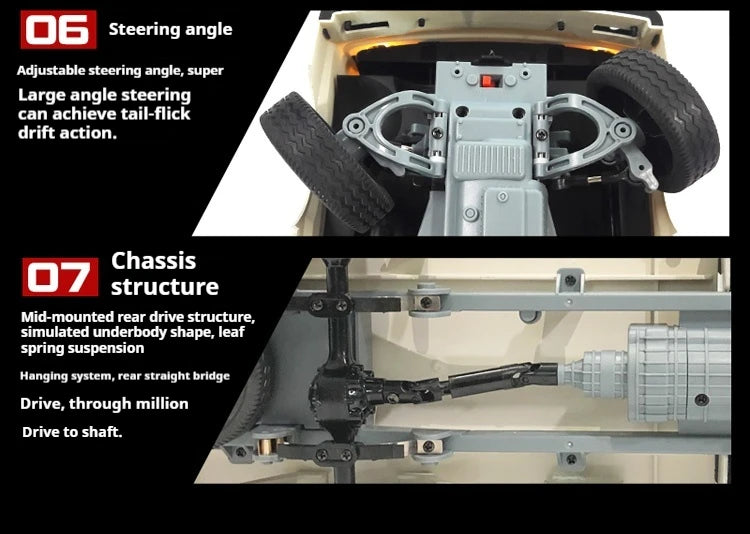 06 Steering angle

Adjustable steering angle, super

Large angle steering can achieve tail-flick drift action.

07 Chassis structure

Mid-mounted rear drive structure, simulated underbody shape, leaf spring suspension

Hanging system, rear straight bridge

Drive, through million

Drive to shaft.