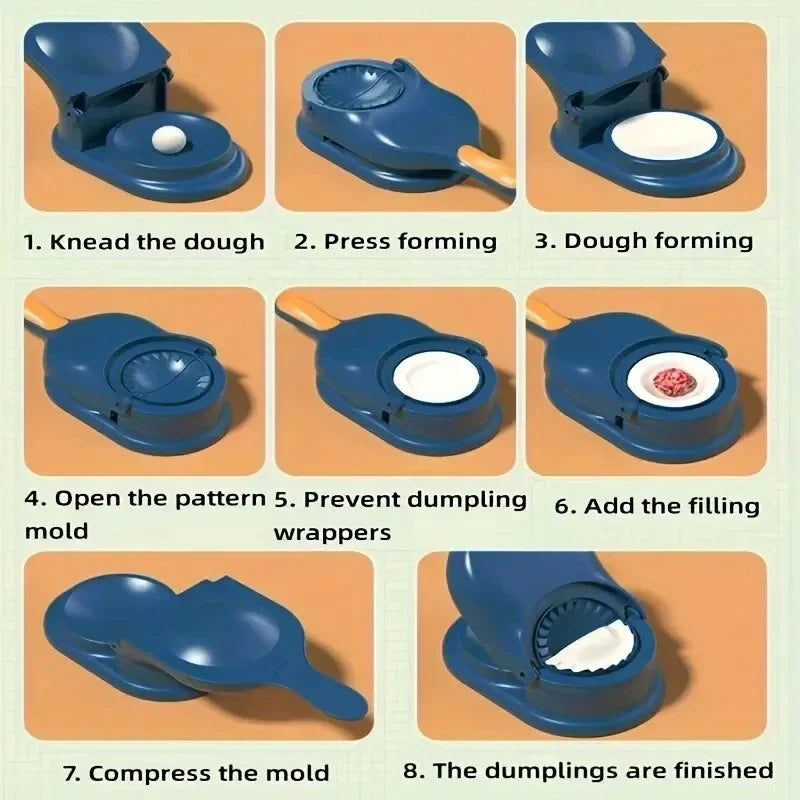 1. Knead the dough

2. Press forming

3. Dough forming

4. Open the pattern mold

5. Prevent dumpling wrappers

6. Add the filling

7. Compress the mold

8. The dumplings are finished