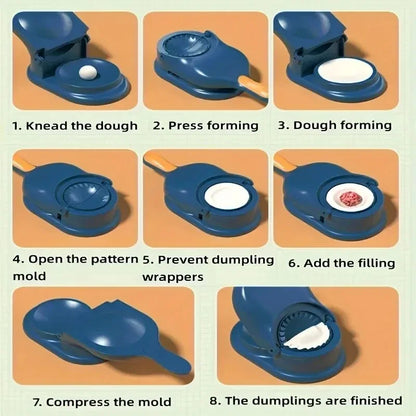 1. Knead the dough

2. Press forming

3. Dough forming

4. Open the pattern mold

5. Prevent dumpling wrappers

6. Add the filling

7. Compress the mold

8. The dumplings are finished