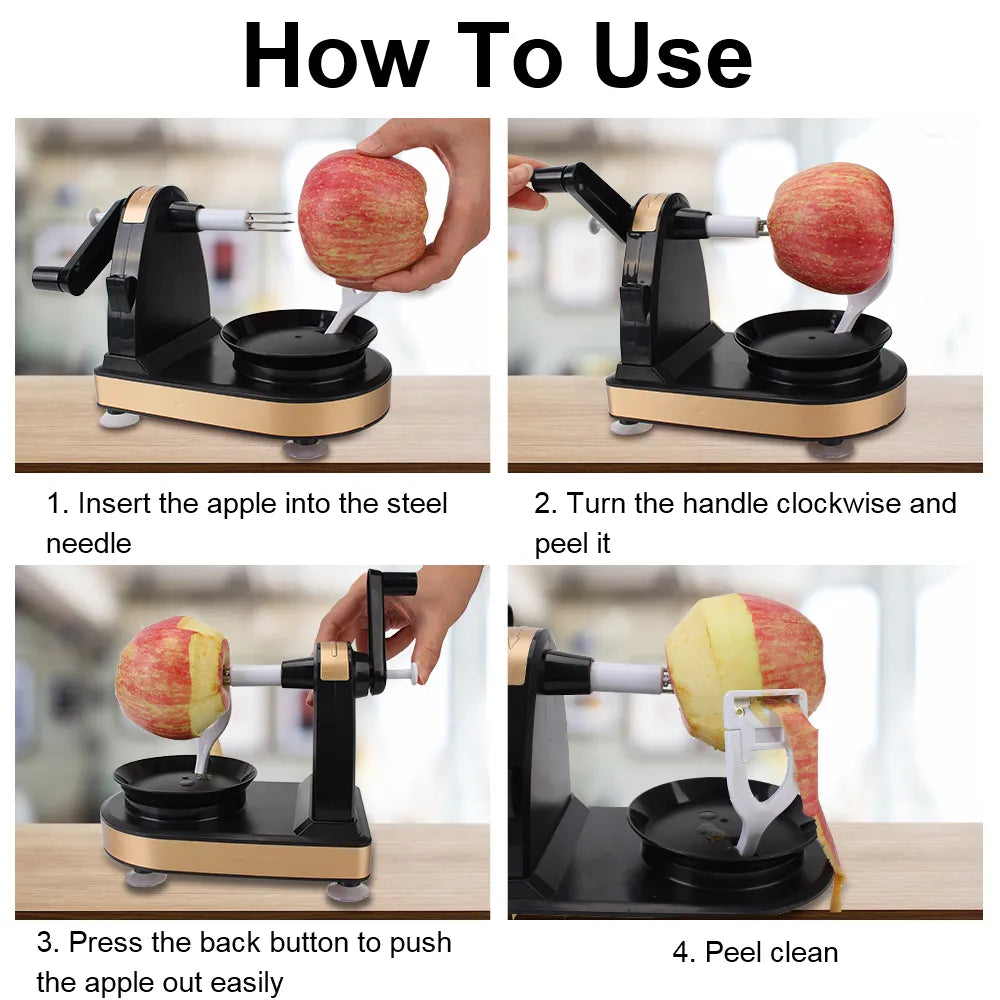 How To Use

1. Insert the apple into the steel needle

2. Turn the handle clockwise and peel it

3. Press the back button to push the apple out easily

4. Peel clean