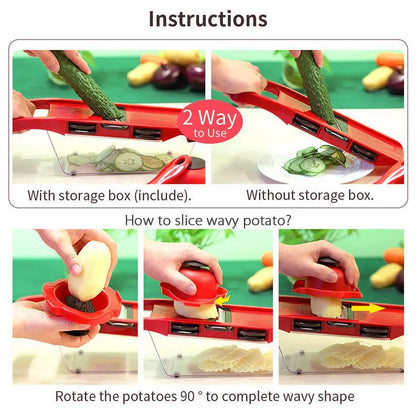 Instructions

2 Way to Use

With storage box (include).

Without storage box.

How to slice wavy potato?

Rotate the potatoes 90 ° to complete wavy shape